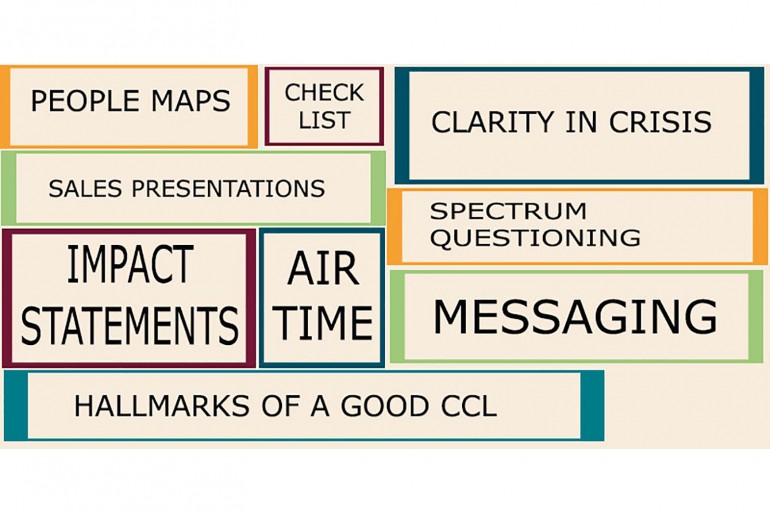 PEOPLE MAPS

CHECK
LIST

CLARITY IN CRISIS

SALES PRESENTATIONS

SPECTRUM
QUESTIONING

IMPACT
STATEMENTS

AIR
TIME

MESSAGING

HALLMARKS OF A GOOD CCL